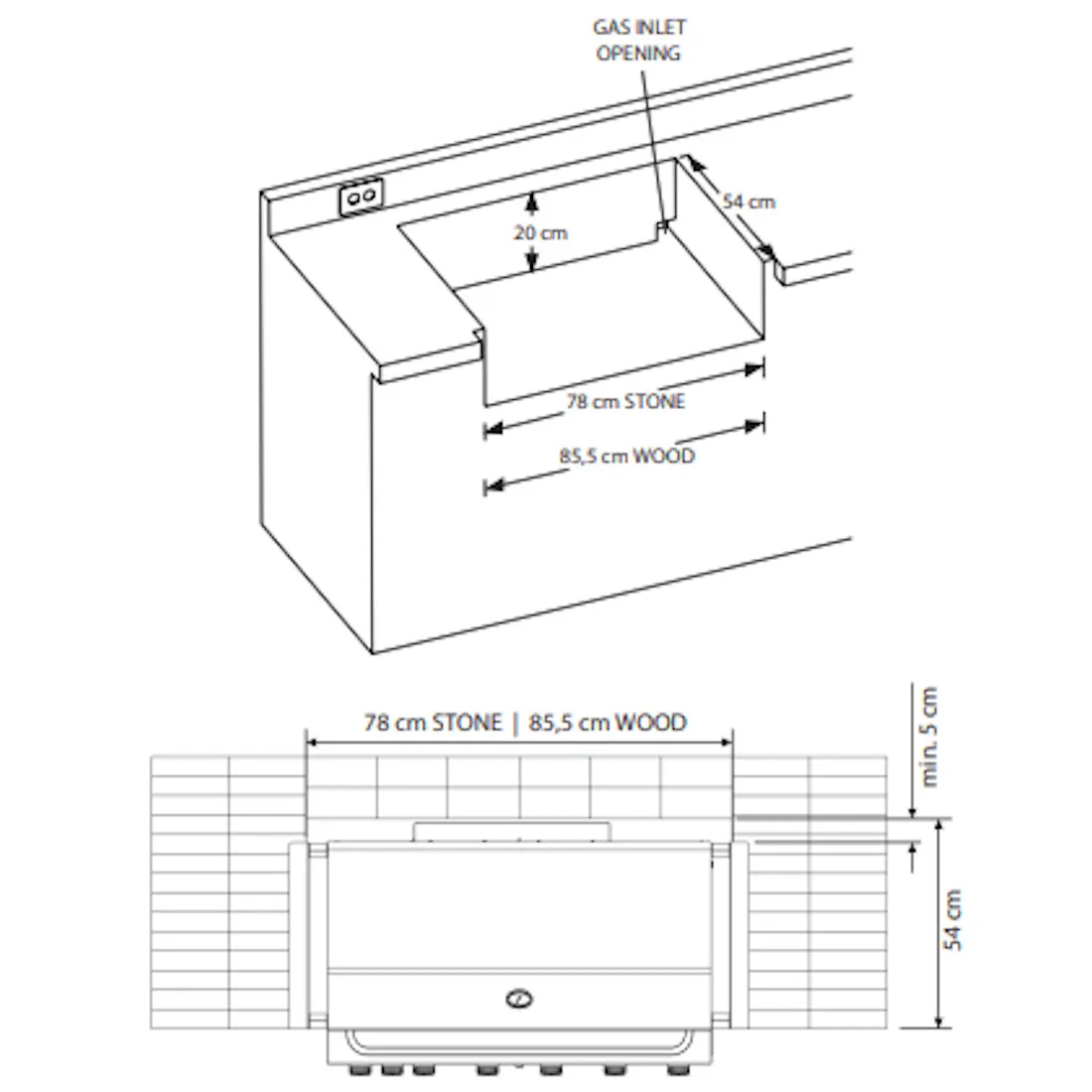 GAS INLET OPENING

54 cm

20 cm

78 cm STONE

85,5 cm WOOD

78 cm STONE | 85,5 cm WOOD

min. 5 cm

54 cm